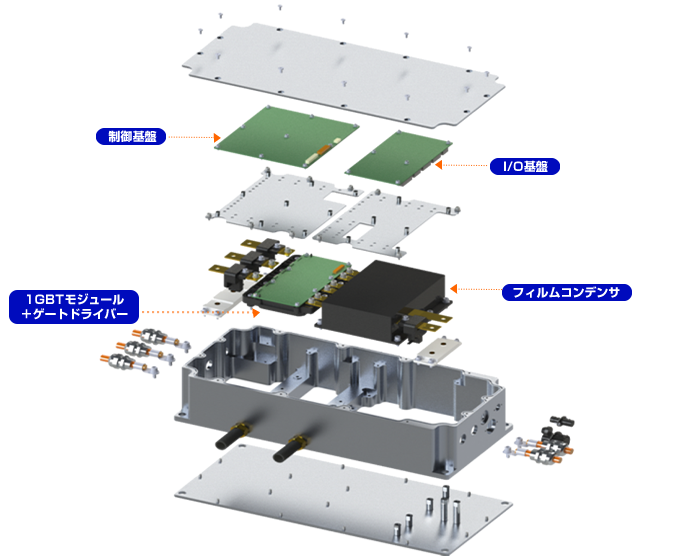 制御基盤

I/O基盤

1GBTモジュール
+ゲートドライバー

フィルムコンデンサ